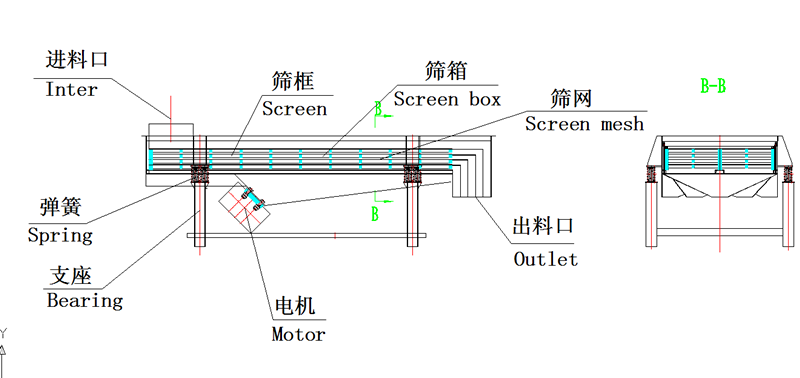 进料口
Inter

筛框
Screen

筛箱
Screen box

筛网
Screen mesh

B-B

B

B

弹簧
Spring

支座
Bearing

电机
Motor

出料口
Outlet

Y